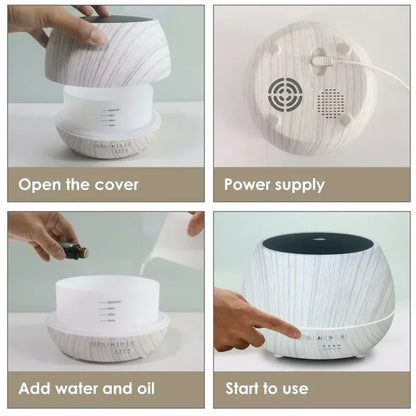 Open the cover

Power supply

Add water and oil

Start to use